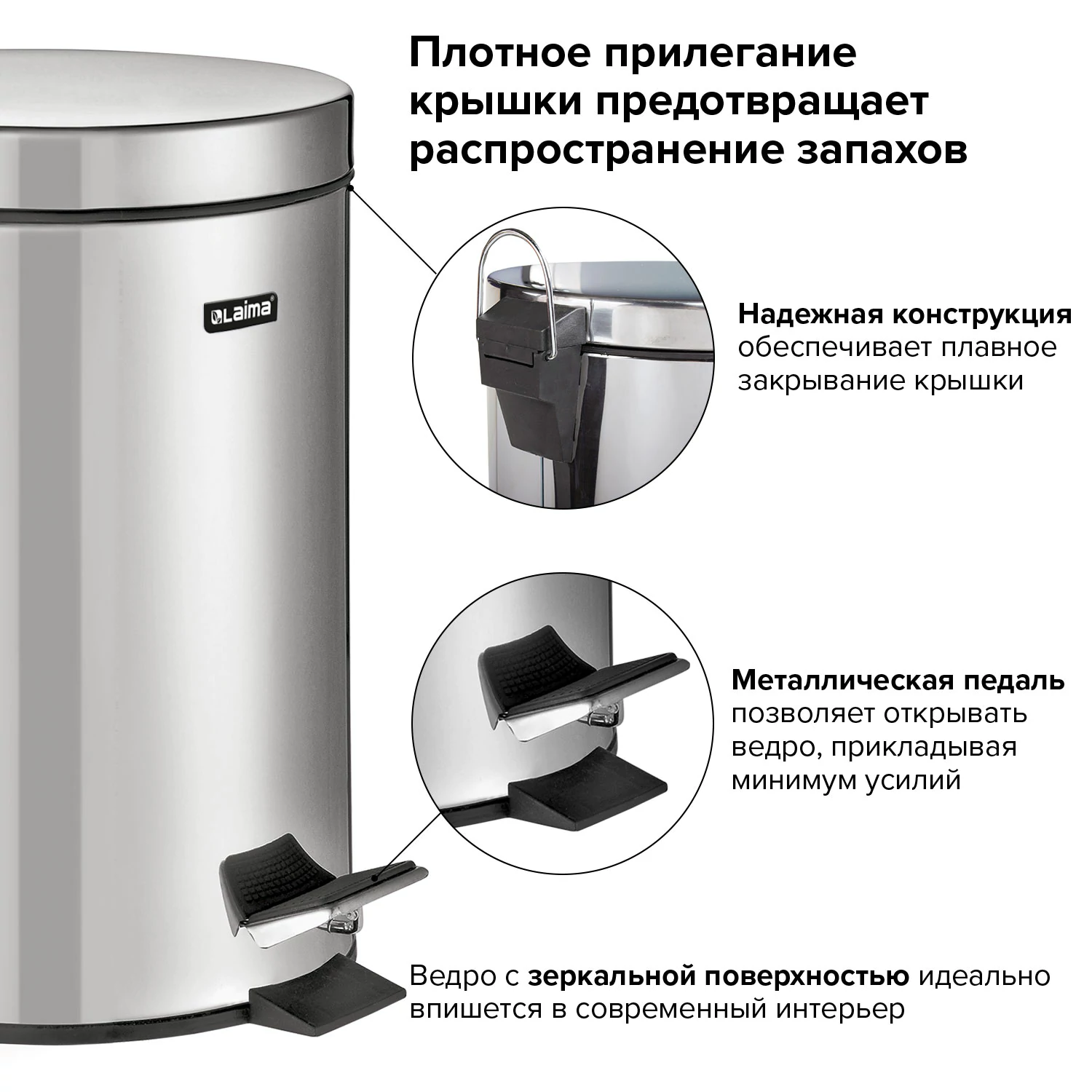 Плотное прилегание крышки предотвращает распространение запахов

Laima

Надежная конструкция обеспечивает плавное закрывание крышки

Металлическая педаль позволяет открывать ведро, прикладывая минимум усилий

Ведро с зеркальной поверхностью идеально впишется в современный интерьер